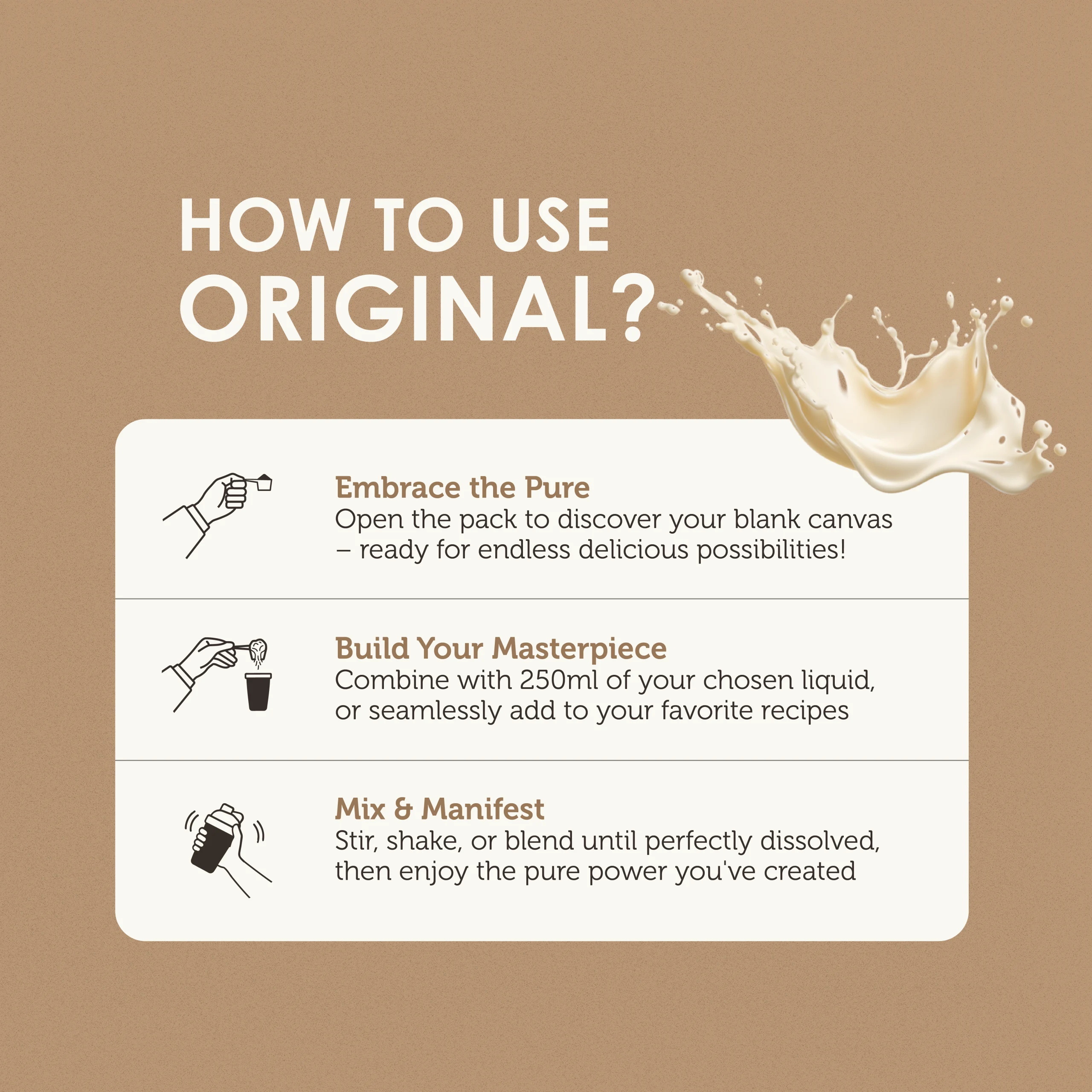 HOW TO USE
ORIGINAL?

Embrace the Pure
Open the pack to discover your blank canvas – ready for endless delicious possibilities!

Build Your Masterpiece
Combine with 250ml of your chosen liquid, or seamlessly add to your favorite recipes

Mix & Manifest
Stir, shake, or blend until perfectly dissolved, then enjoy the pure power you've created